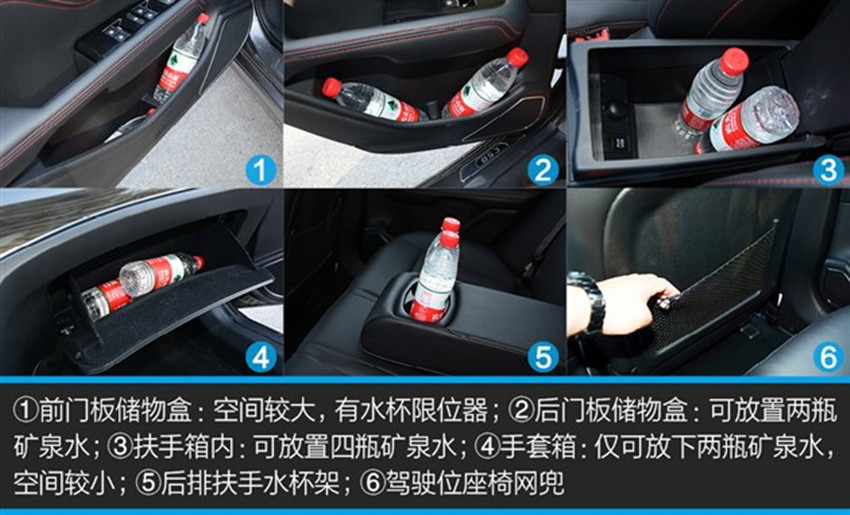 1 2 3 4 5 6

①前门板储物盒：空间较大，有水杯限位器；②后门板储物盒：可放置两瓶矿泉水；③扶手箱内：可放置四瓶矿泉水；④手套箱：仅可放下两瓶矿泉水，空间较小；⑤后排扶手水杯架；⑥驾驶位座椅网兜